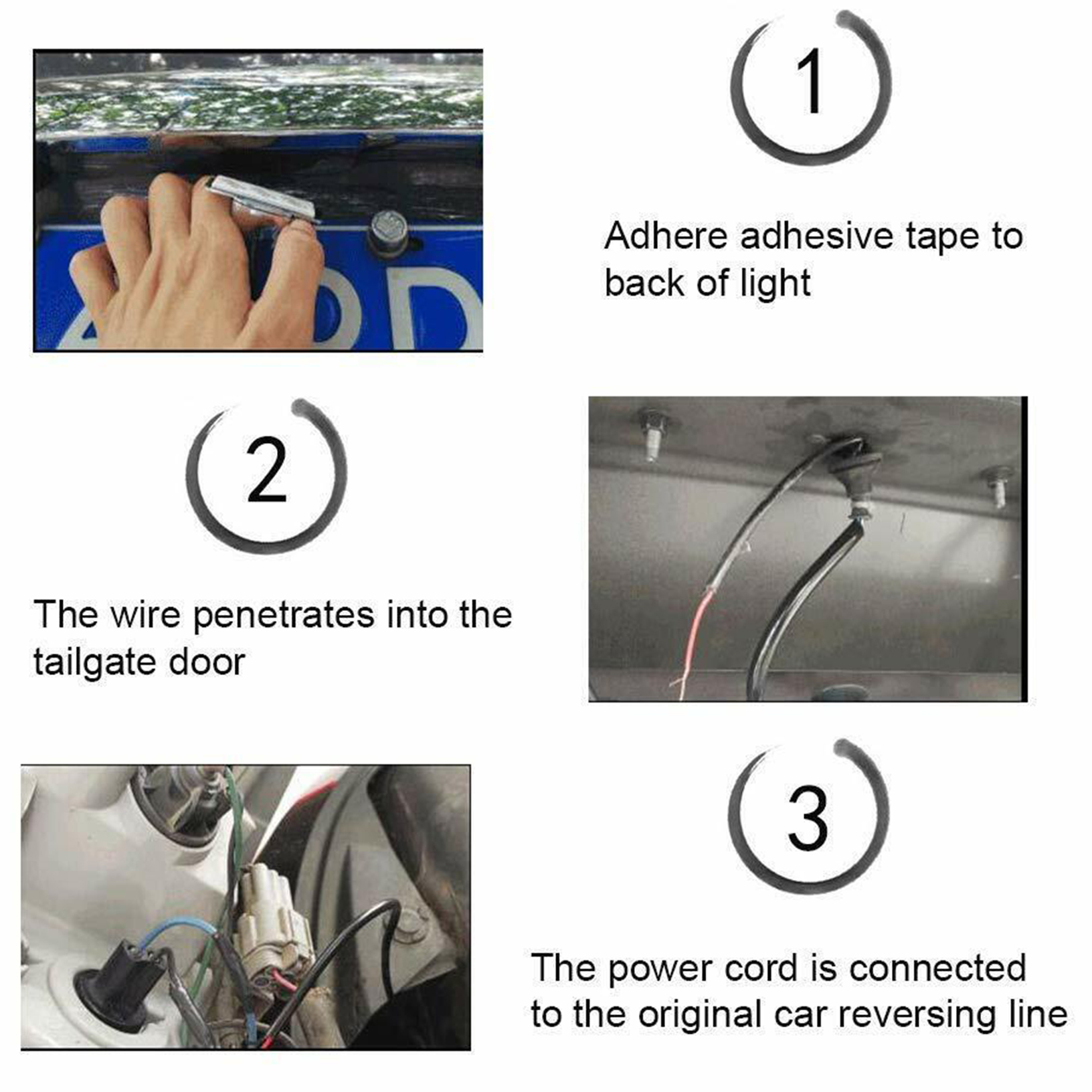 1

Adhere adhesive tape to back of light

2

The wire penetrates into the tailgate door

3

The power cord is connected to the original car reversing line