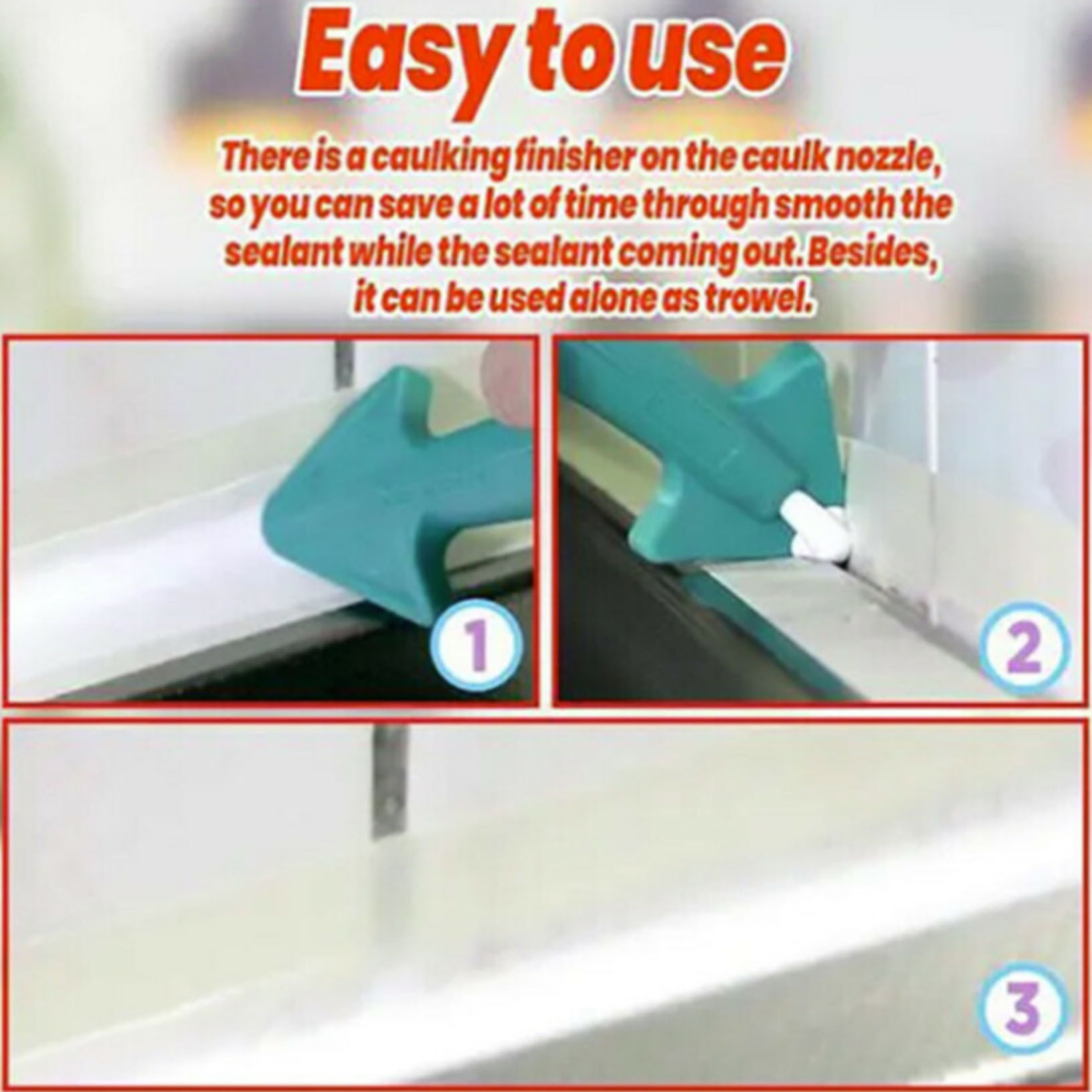 Easy to use

There is a caulking finisher on the caulk nozzle, so you can save a lot of time through smooth the sealant while the sealant coming out. Besides, it can be used alone as trowel.

1

2

3