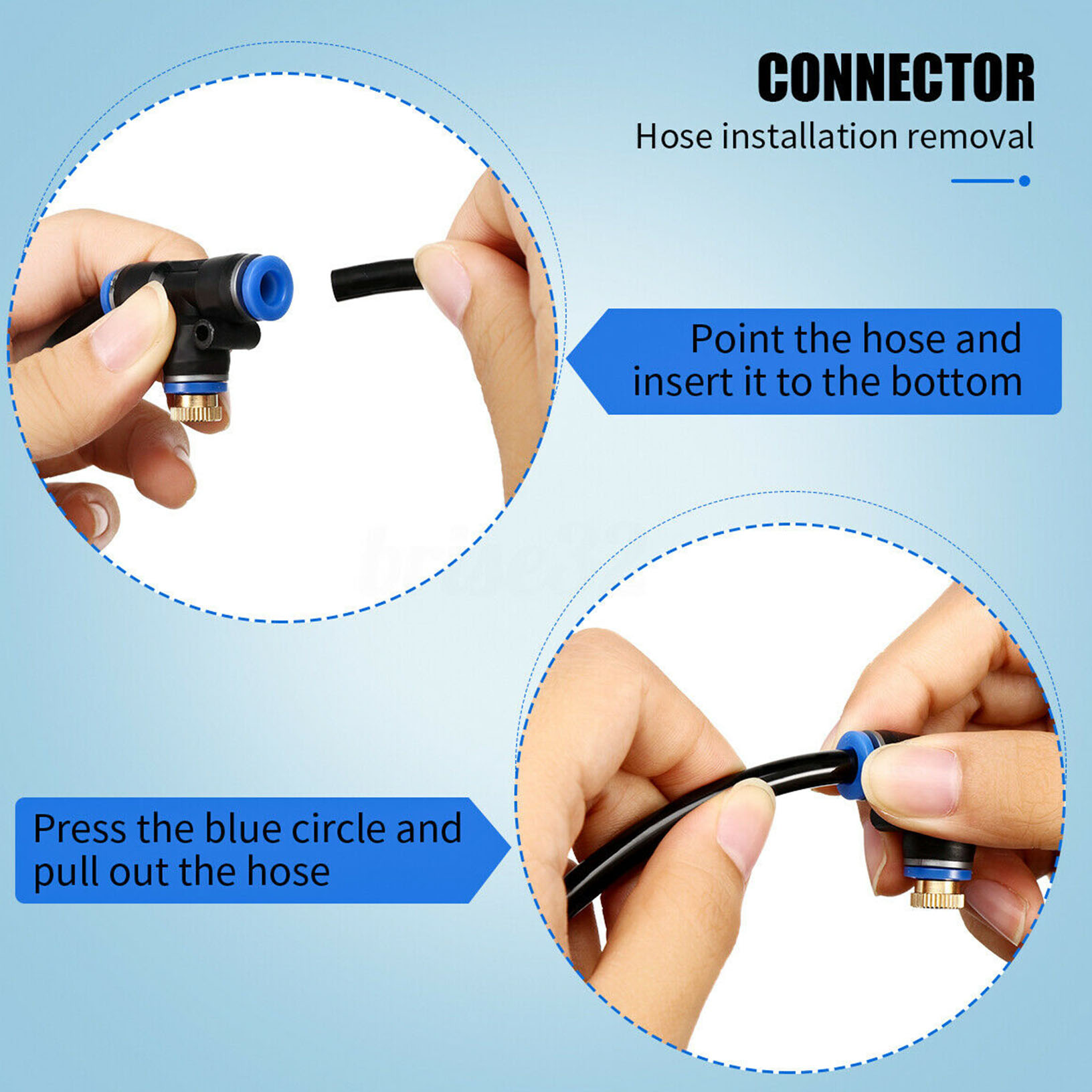 CONNECTOR

Hose installation removal

Point the hose and insert it to the bottom

Press the blue circle and pull out the hose